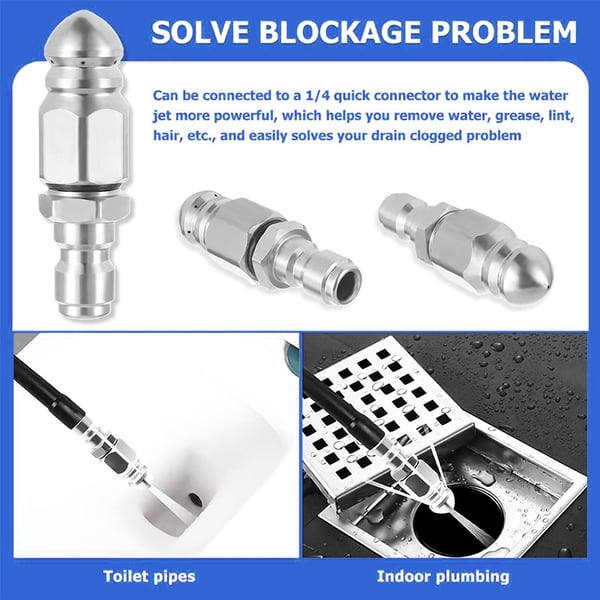 SOLVE BLOCKAGE PROBLEM

Can be connected to a 1/4 quick connector to make the water jet more powerful, which helps you remove water, grease, lint, hair, etc., and easily solves your drain clogged problem

Toilet pipes

Indoor plumbing