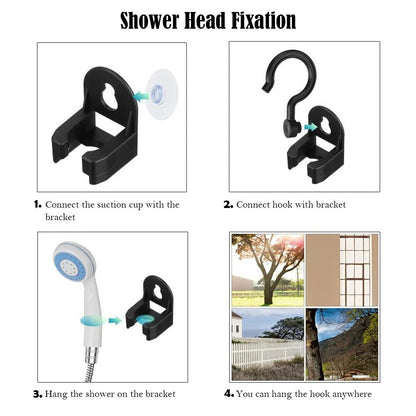 Shower Head Fixation

1. Connect the suction cup with the bracket

2. Connect hook with bracket

3. Hang the shower on the bracket

4. You can hang the hook anywhere