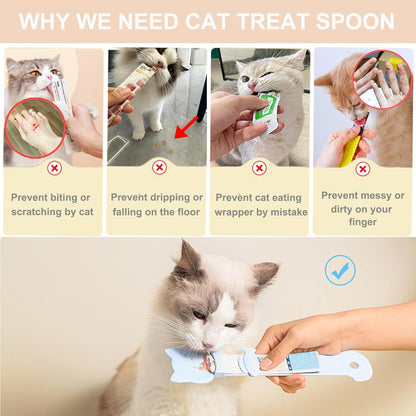 WHY WE NEED CAT TREAT SPOON

Prevent biting or scratching by cat

Prevent dripping or falling on the floor

Prevent cat eating wrapper by mistake

Prevent messy or dirty on your finger