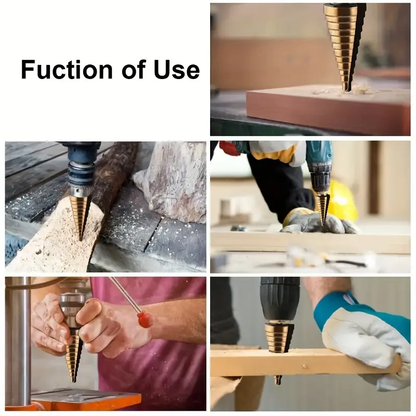 Fuction of Use